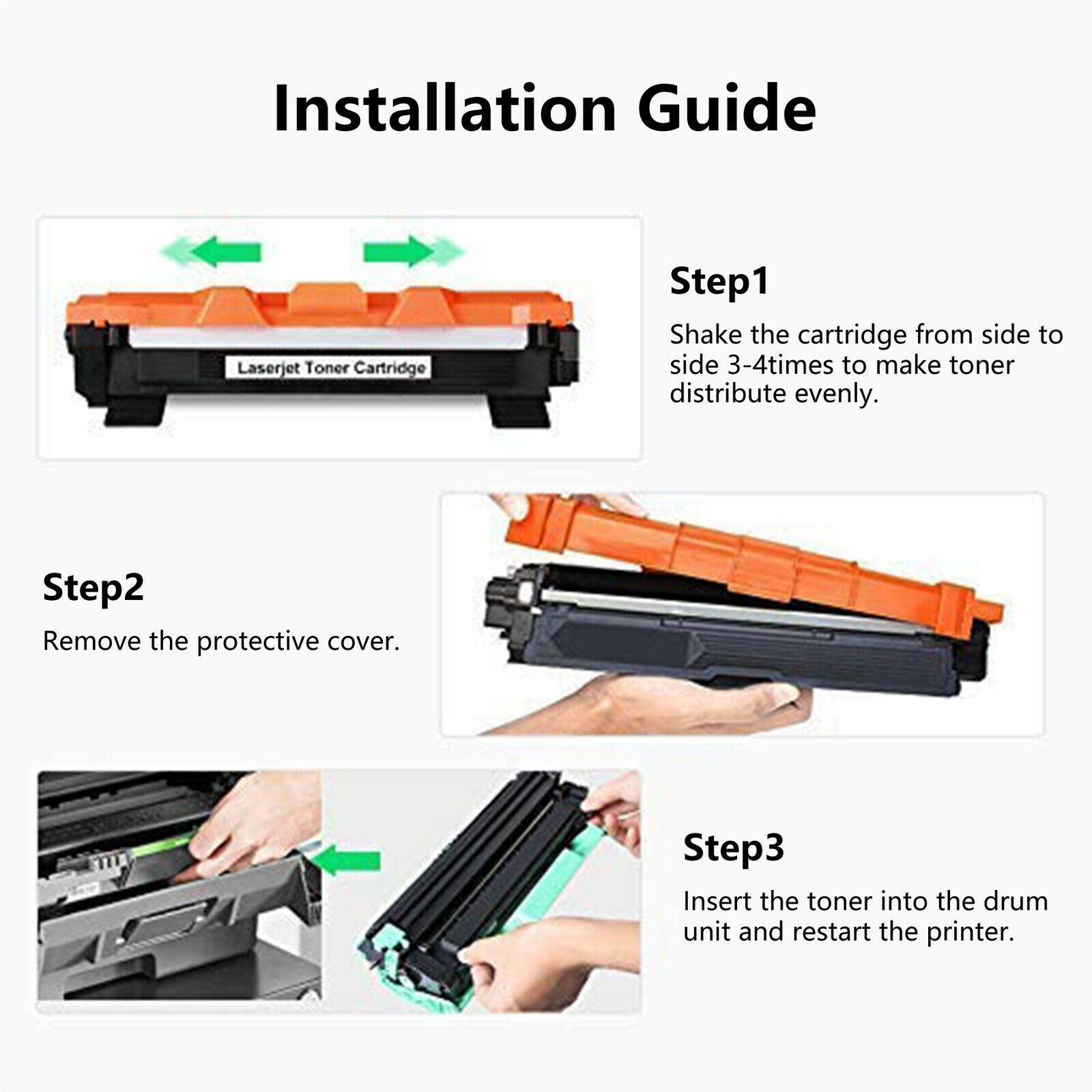 Installation Guide

Laserjet Toner Cartridge

Step1

Shake the cartridge from side to side 3-4times to make toner distribute evenly.

Step2

Remove the protective cover.

Step3

Insert the toner into the drum unit and restart the printer.