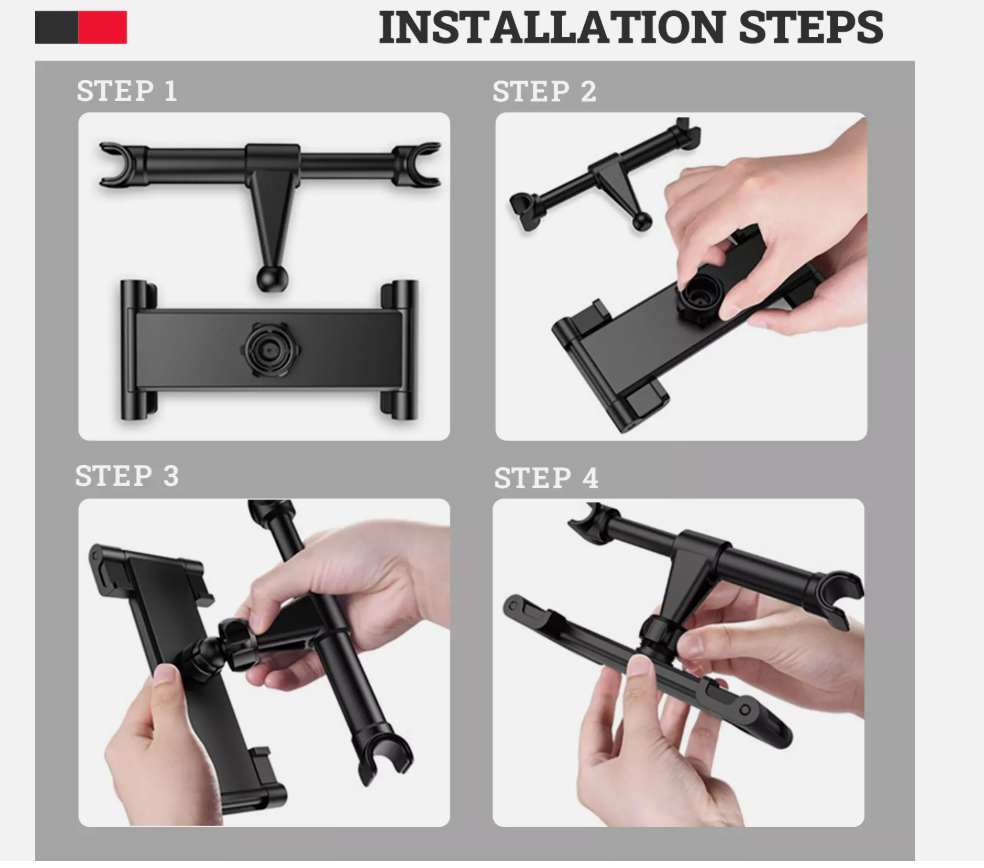 INSTALLATION STEPS

STEP 1

STEP 2

STEP 3

STEP 4