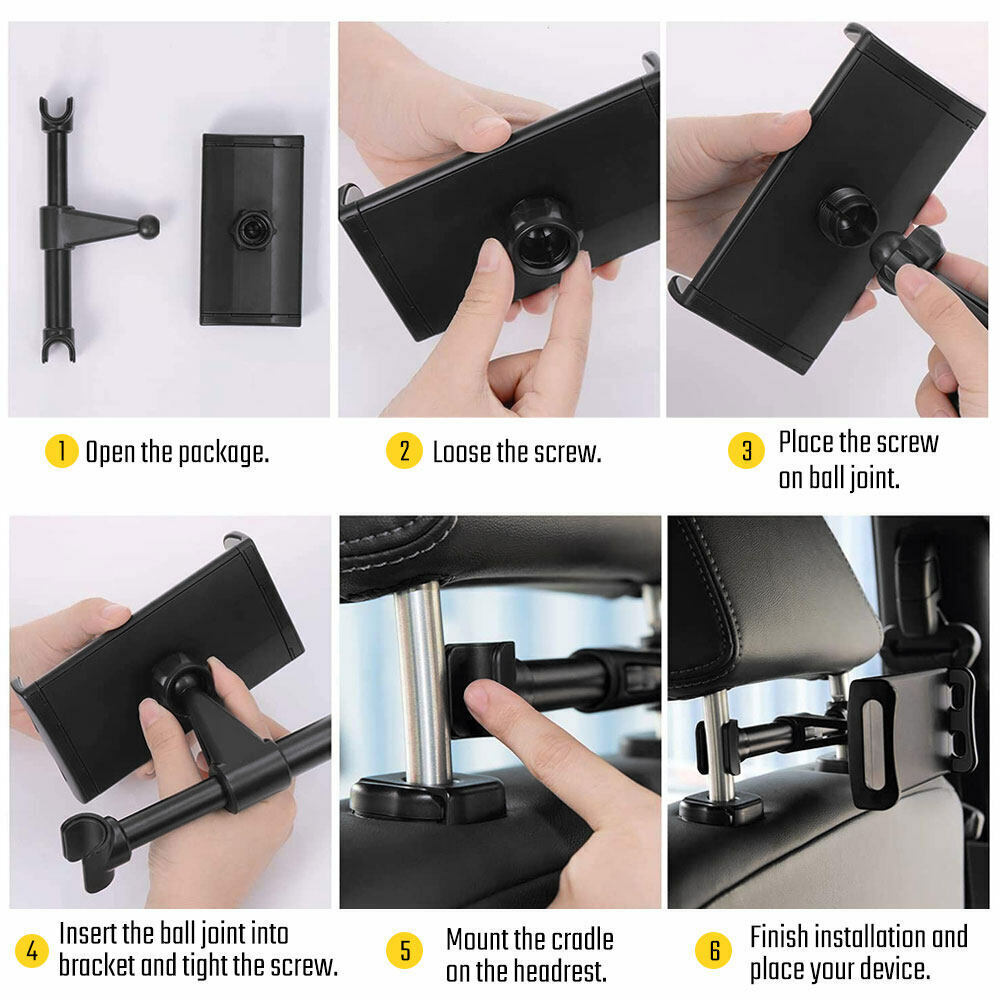 1 Open the package.

2 Loose the screw.

3 Place the screw on ball joint.

4 Insert the ball joint into bracket and tight the screw.

5 Mount the cradle on the headrest.

6 Finish installation and place your device.